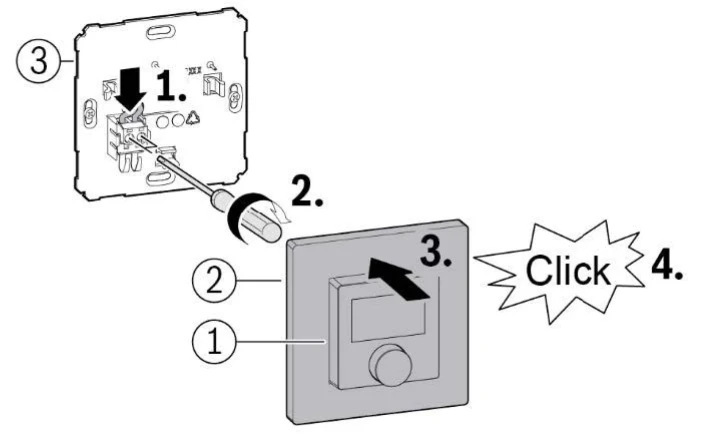 3
1.
2.
3.
Click
4.
2
1