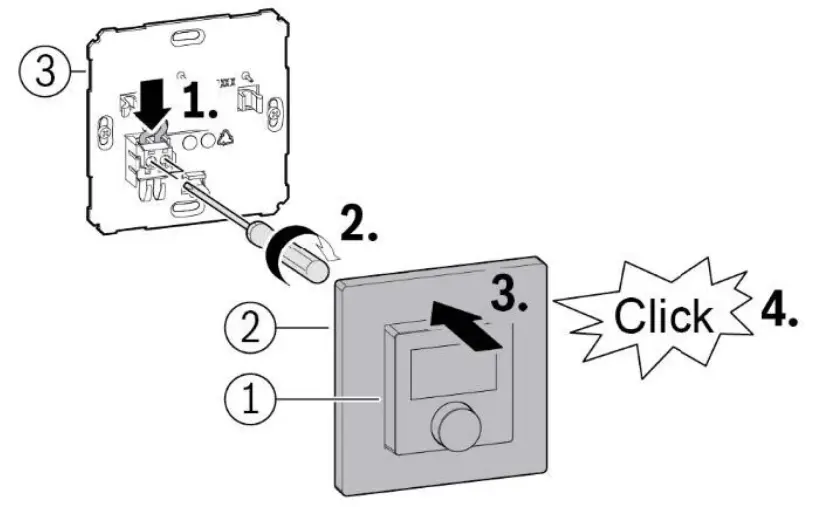 3
1.
2.
3.
Click
4.
2
1